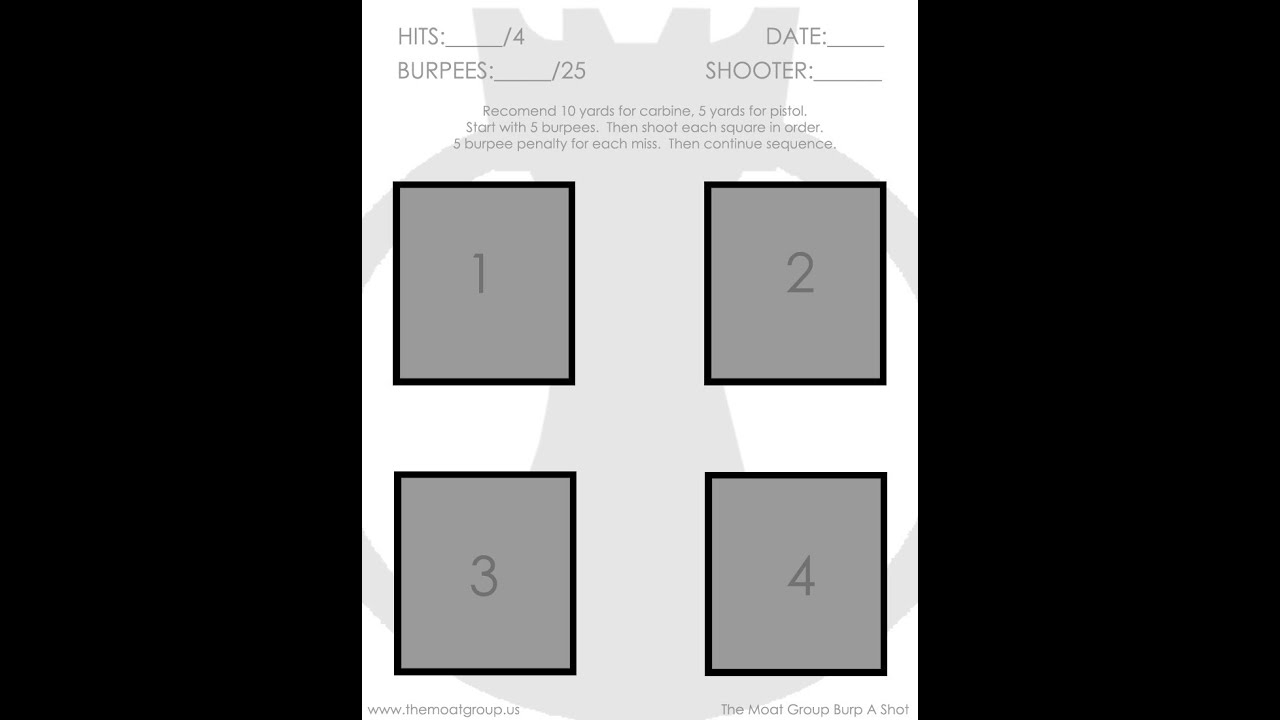 HITS:_____/4 DATE:_____

BURPEES:_____/25 SHOOTER:______

Recomend 10 yards for carbine, 5 yards for pistol.
Start with 5 burpees. Then shoot each square in order.
5 burpee penalty for each miss. Then continue sequence.

1

2

3

4

www.themoatgroup.us

The Moat Group Burp A Shot